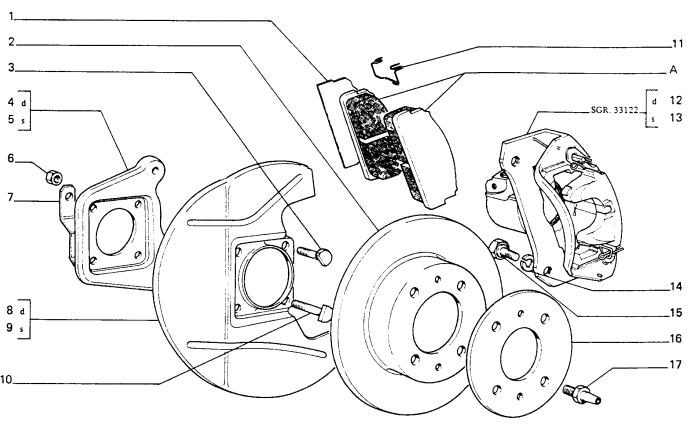 1
2
3
4 d
5 s
6
7
8 d
9 s
10
11
A
SGR. 33122
d 12
s 13
14
15
16
17